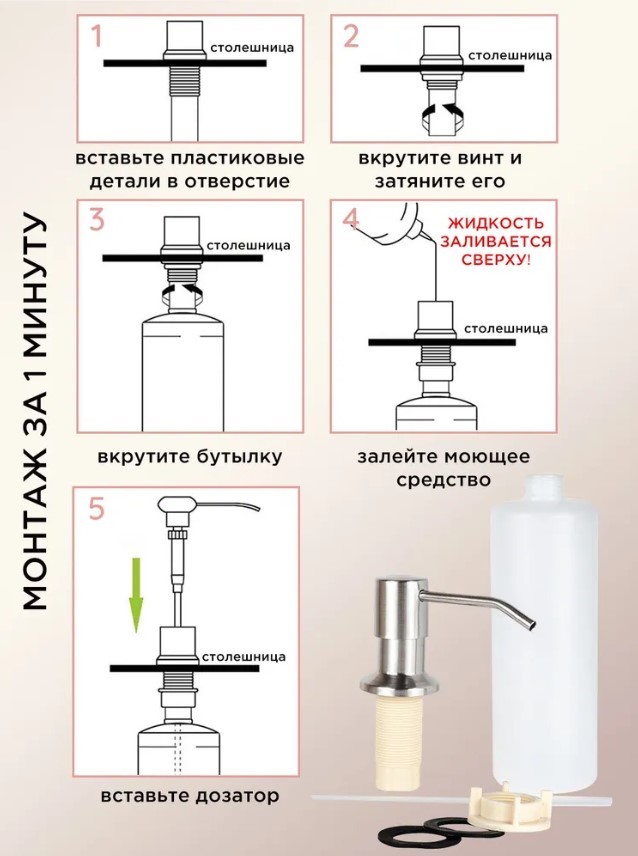 МОНТАЖ ЗА 1 МИНУТУ

1
столешница
вставьте пластиковые детали в отверстие

2
столешница
вкрутите винт и затяните его

3
столешница
вкрутите бутылку

4
ЖИДКОСТЬ ЗАЛИВАЕТСЯ СВЕРХУ!
столешница
залейте моющее средство

5
столешница
вставьте дозатор