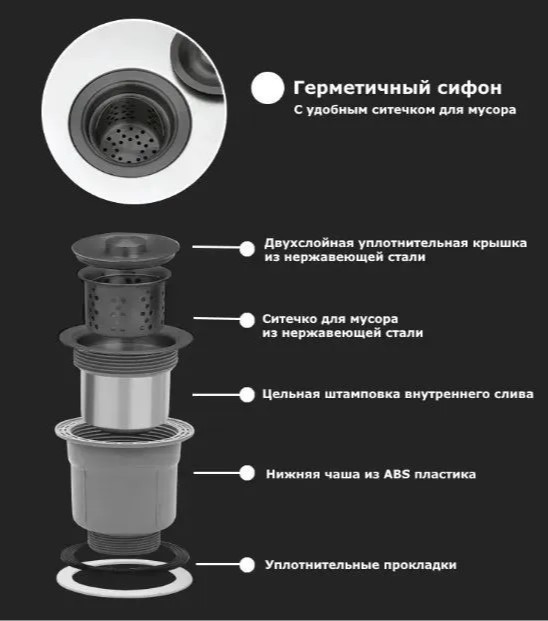 Герметичный сифон
С удобным ситечком для мусора

Двухслойная уплотнительная крышка из нержавеющей стали

Ситечко для мусора из нержавеющей стали

Цельная штамповка внутреннего слива

Нижняя чаша из ABS пластика

Уплотнительные прокладки